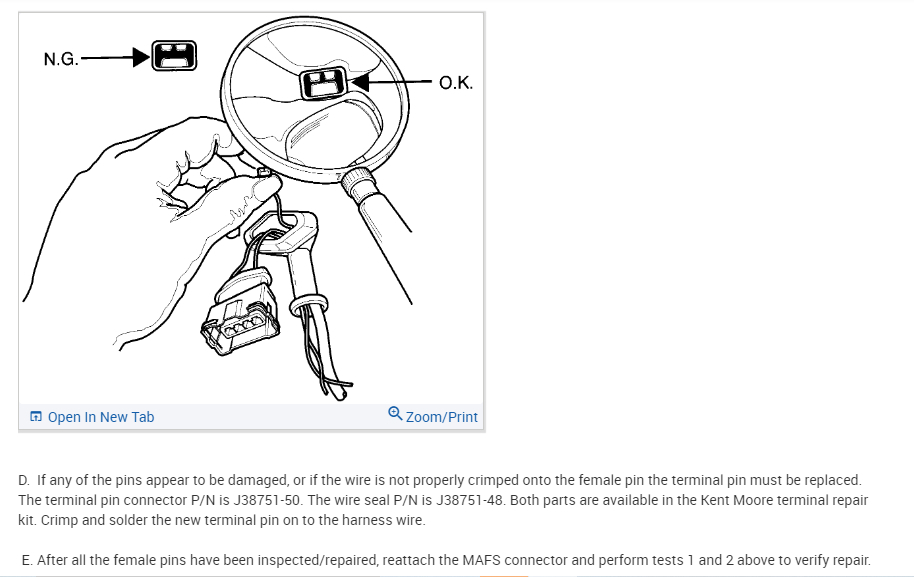 N.G.

O.K.

Open In New Tab

Zoom/Print

D. If any of the pins appear to be damaged, or if the wire is not properly crimped onto the female pin the terminal pin must be replaced. The terminal pin connector P/N is J38751-50. The wire seal P/N is J38751-48. Both parts are available in the Kent Moore terminal repair kit. Crimp and solder the new terminal pin on to the harness wire.

E. After all the female pins have been inspected/repaired, reattach the MAFS connector and perform tests 1 and 2 above to verify repair.