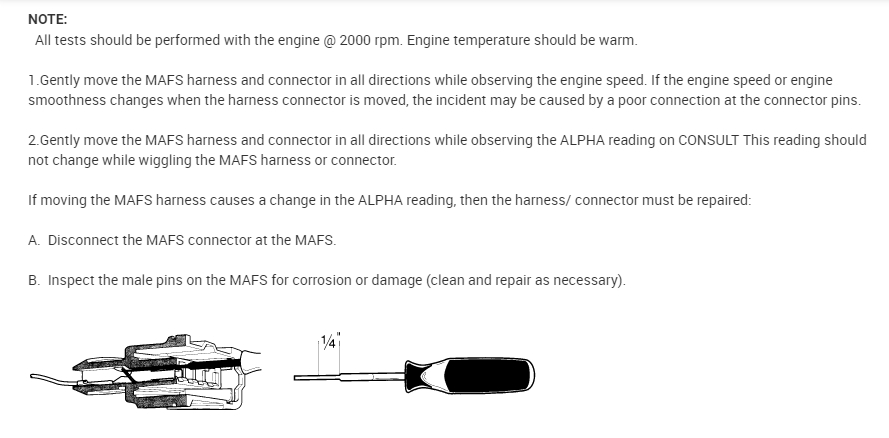 NOTE:
All tests should be performed with the engine @ 2000 rpm. Engine temperature should be warm.

1.Gently move the MAFS harness and connector in all directions while observing the engine speed. If the engine speed or engine smoothness changes when the harness connector is moved, the incident may be caused by a poor connection at the connector pins.

2.Gently move the MAFS harness and connector in all directions while observing the ALPHA reading on CONSULT This reading should not change while wiggling the MAFS harness or connector.

If moving the MAFS harness causes a change in the ALPHA reading, then the harness/ connector must be repaired:

A. Disconnect the MAFS connector at the MAFS.

B. Inspect the male pins on the MAFS for corrosion or damage (clean and repair as necessary).

$\frac{1}{4}$"