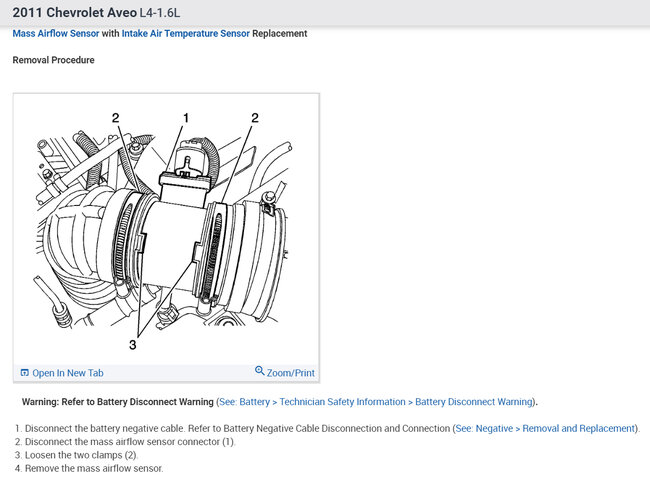 2011 Chevrolet Aveo L4-1.6L

Mass Airflow Sensor with Intake Air Temperature Sensor Replacement

Removal Procedure

2
1
2
3

Open In New Tab
Zoom/Print

Warning: Refer to Battery Disconnect Warning (See: Battery > Technician Safety Information > Battery Disconnect Warning).

1. Disconnect the battery negative cable. Refer to Battery Negative Cable Disconnection and Connection (See: Negative > Removal and Replacement).
2. Disconnect the mass airflow sensor connector (1).
3. Loosen the two clamps (2).
4. Remove the mass airflow sensor.