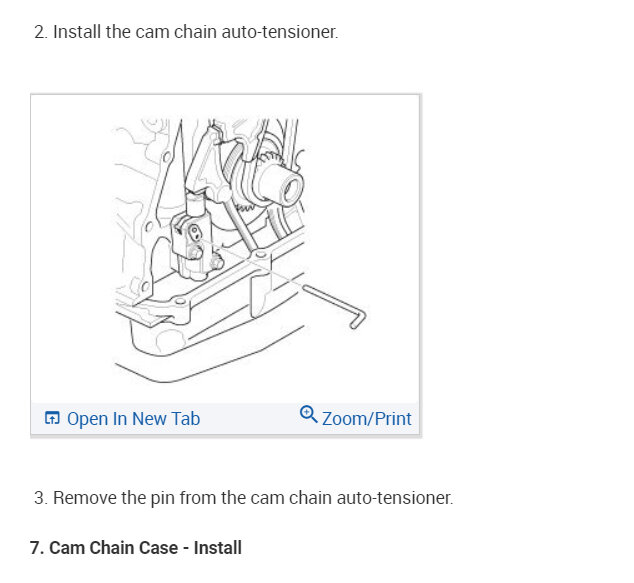 2. Install the cam chain auto-tensioner.

Open In New Tab

Zoom/Print

3. Remove the pin from the cam chain auto-tensioner.

7. Cam Chain Case - Install