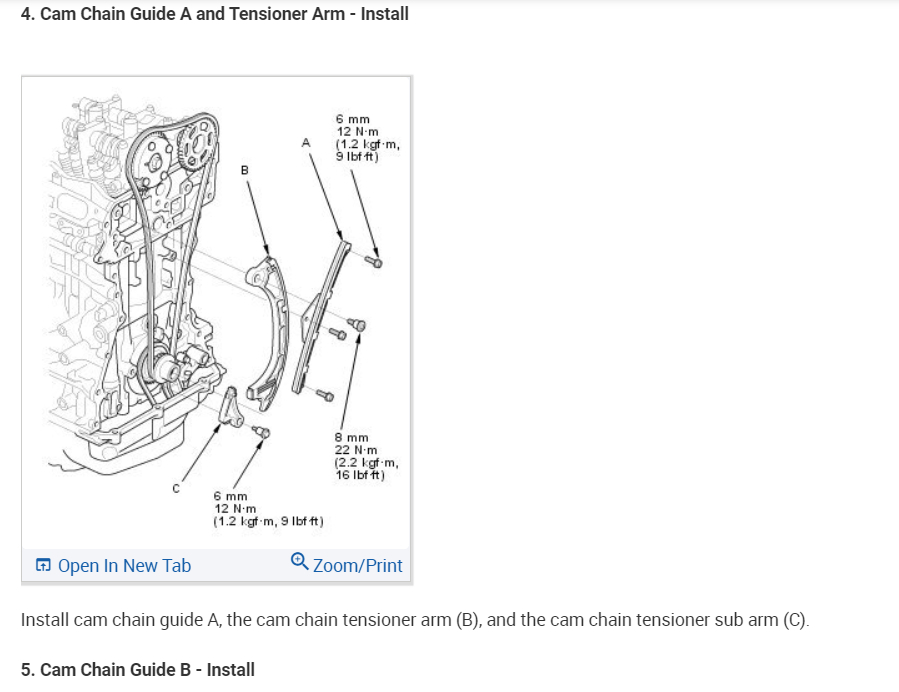 4. Cam Chain Guide A and Tensioner Arm - Install

6 mm
12 N·m
(1.2 kgf·m,
9 lbf·ft)

A

B

8 mm
22 N·m
(2.2 kgf·m,
16 lbf·ft)

C

6 mm
12 N·m
(1.2 kgf·m, 9 lbf·ft)

Open In New Tab

Zoom/Print

Install cam chain guide A, the cam chain tensioner arm (B), and the cam chain tensioner sub arm (C).

5. Cam Chain Guide B - Install