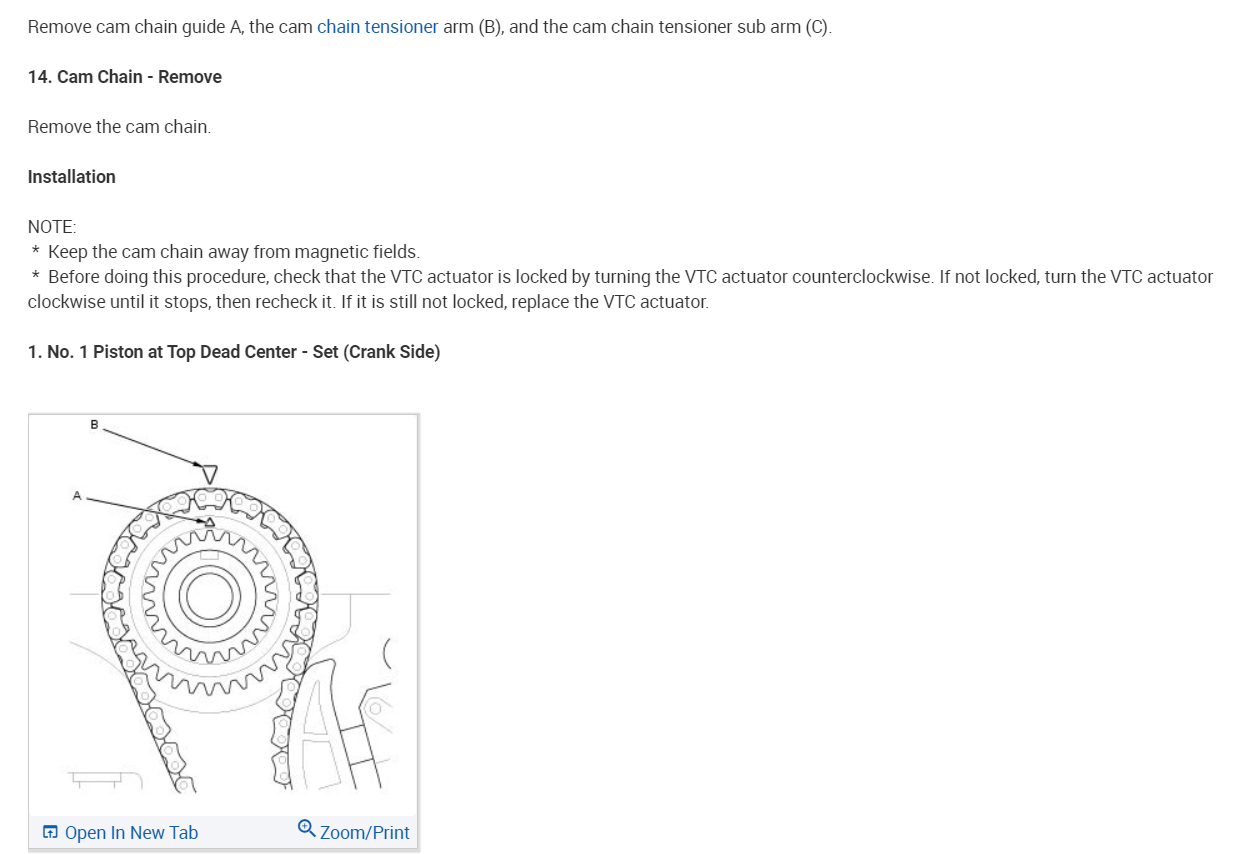 Remove cam chain guide A, the cam chain tensioner arm (B), and the cam chain tensioner sub arm (C).

14. Cam Chain - Remove

Remove the cam chain.

Installation

NOTE:
* Keep the cam chain away from magnetic fields.
* Before doing this procedure, check that the VTC actuator is locked by turning the VTC actuator counterclockwise. If not locked, turn the VTC actuator clockwise until it stops, then recheck it. If it is still not locked, replace the VTC actuator.

1. No. 1 Piston at Top Dead Center - Set (Crank Side)

B
A

Open In New Tab
Zoom/Print