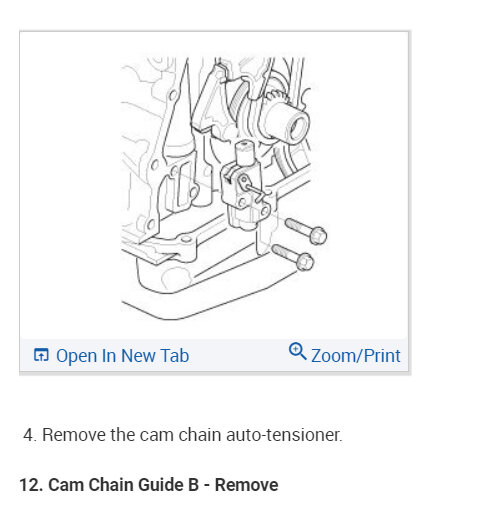 Open In New Tab

Zoom/Print

4. Remove the cam chain auto-tensioner.

12. Cam Chain Guide B - Remove