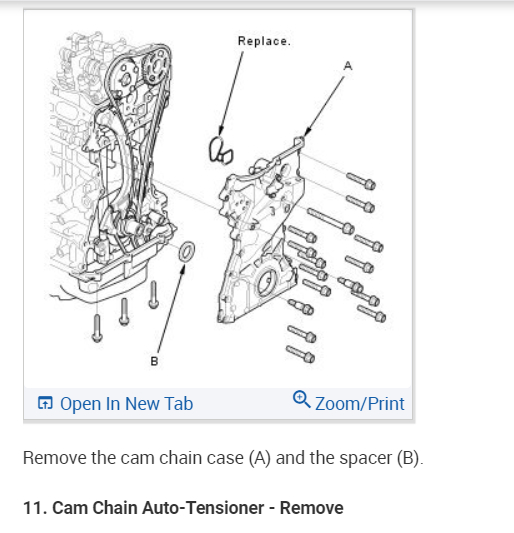 Replace.

A

B

Open In New Tab

Zoom/Print

Remove the cam chain case (A) and the spacer (B).

11. Cam Chain Auto-Tensioner - Remove