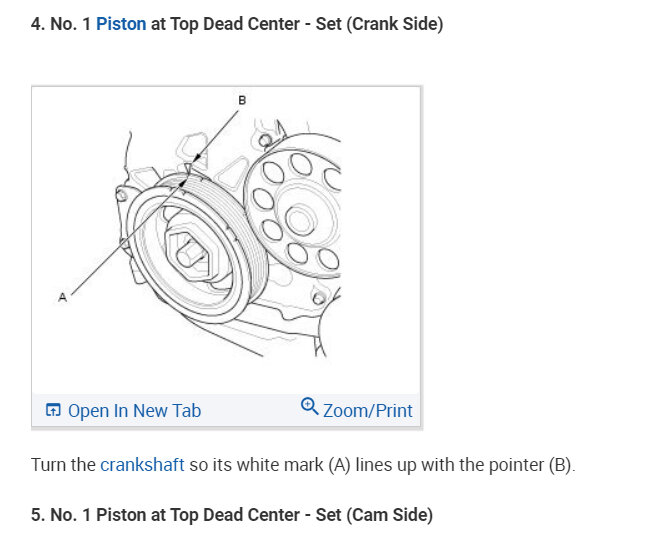 4. No. 1 Piston at Top Dead Center - Set (Crank Side)

B

A

Open In New Tab

Zoom/Print

Turn the crankshaft so its white mark (A) lines up with the pointer (B).

5. No. 1 Piston at Top Dead Center - Set (Cam Side)