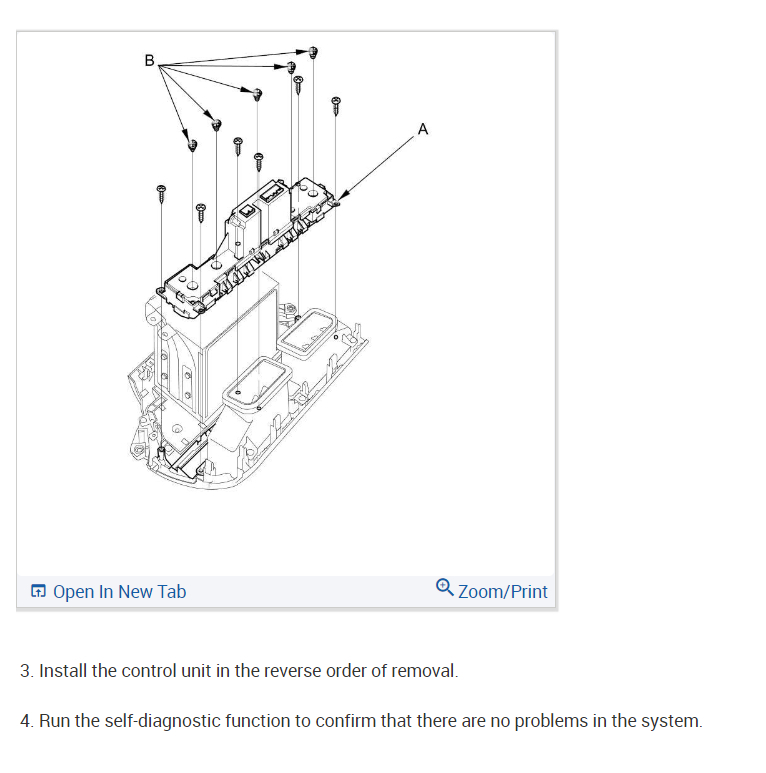 B

A

Open In New Tab

Zoom/Print

3. Install the control unit in the reverse order of removal.

4. Run the self-diagnostic function to confirm that there are no problems in the system.