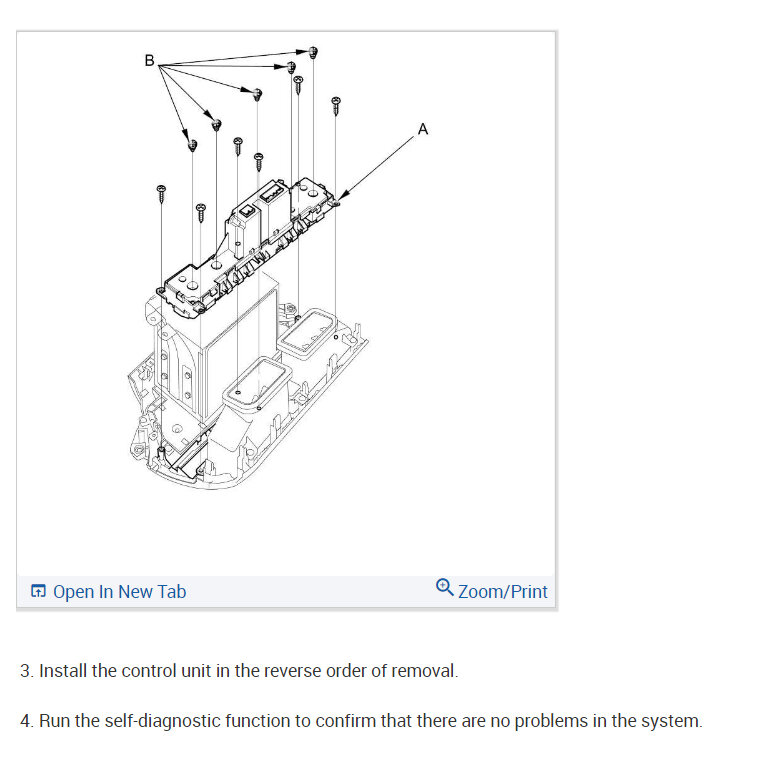 B

A

Open In New Tab

Zoom/Print

3. Install the control unit in the reverse order of removal.

4. Run the self-diagnostic function to confirm that there are no problems in the system.