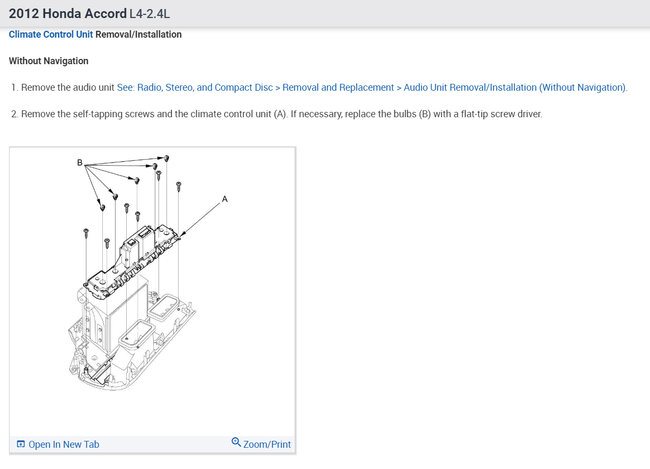 2012 Honda Accord L4-2.4L

Climate Control Unit Removal/Installation

Without Navigation

1. Remove the audio unit See: Radio, Stereo, and Compact Disc > Removal and Replacement > Audio Unit Removal/Installation (Without Navigation).

2. Remove the self-tapping screws and the climate control unit (A). If necessary, replace the bulbs (B) with a flat-tip screw driver.

B

A

Open In New Tab

Zoom/Print