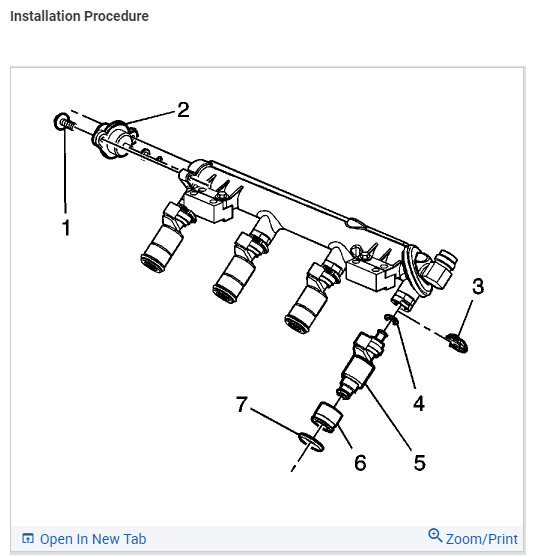 Installation Procedure

2
1
3
4
7
6
5

Open In New Tab
Zoom/Print