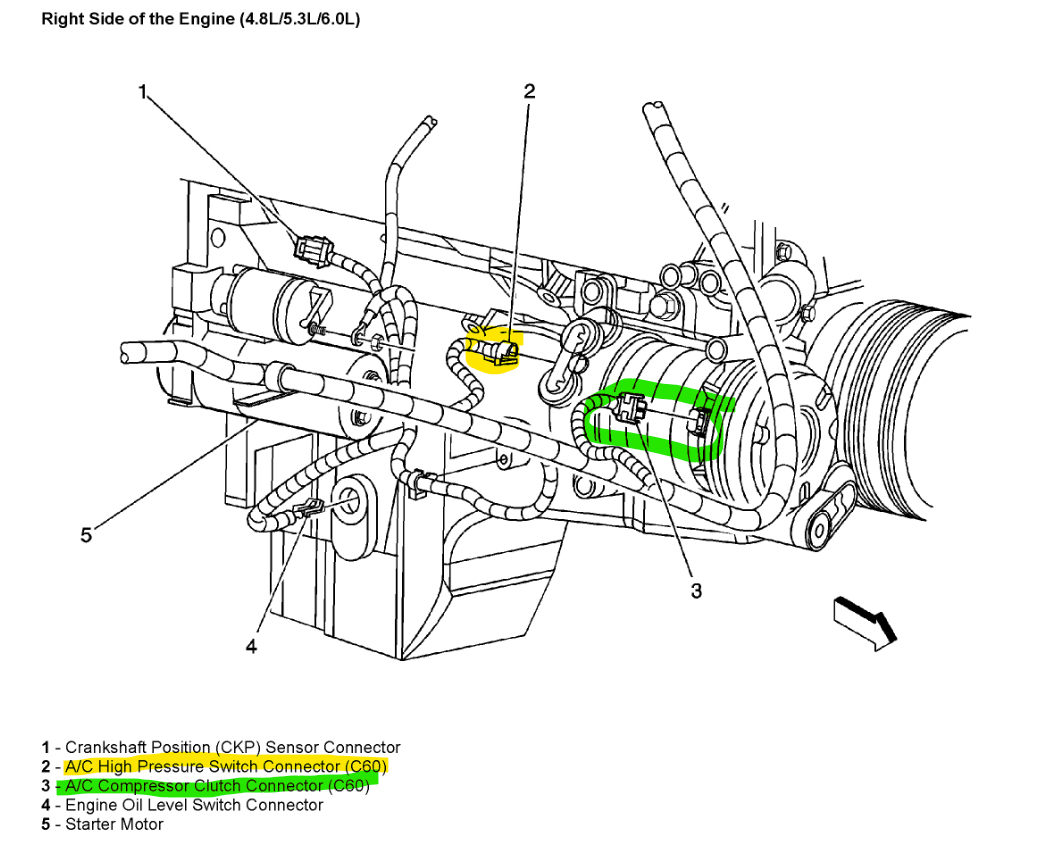 Right Side of the Engine (4.8L/5.3L/6.0L)

1

2

5

3

4

1 - Crankshaft Position (CKP) Sensor Connector
2 - A/C High Pressure Switch Connector (C60)
3 - A/C Compressor Clutch Connector (C60)
4 - Engine Oil Level Switch Connector
5 - Starter Motor