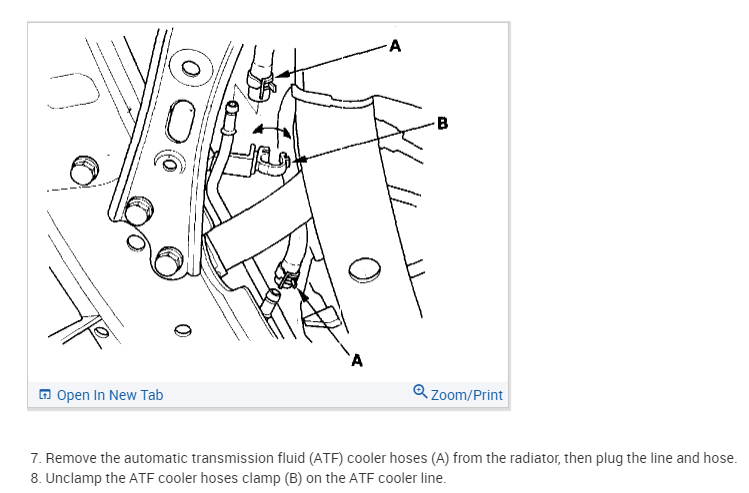 A

B

A

Open In New Tab

Zoom/Print

7. Remove the automatic transmission fluid (ATF) cooler hoses (A) from the radiator, then plug the line and hose.
8. Unclamp the ATF cooler hoses clamp (B) on the ATF cooler line.