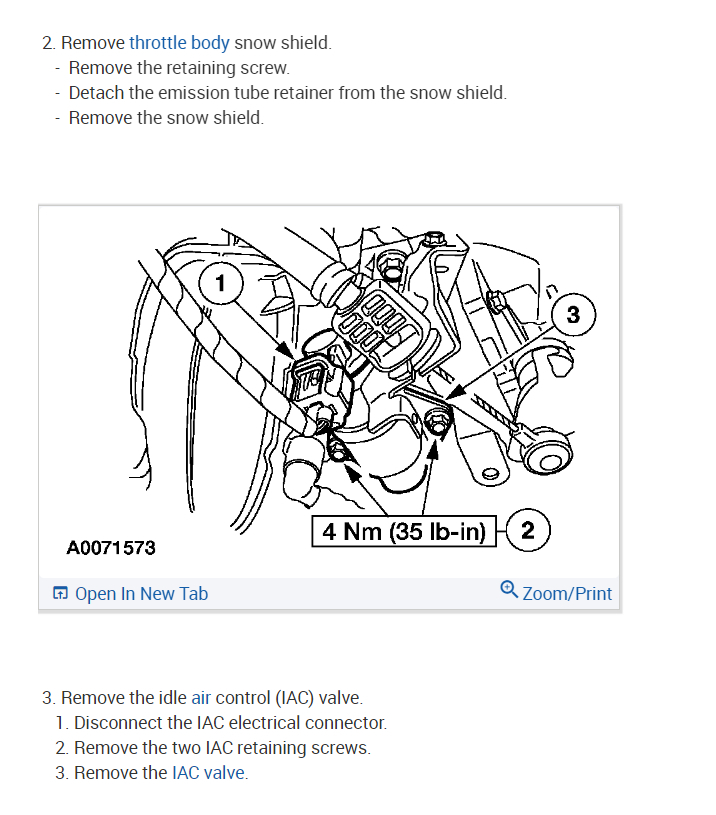 2. Remove throttle body snow shield.
- Remove the retaining screw.
- Detach the emission tube retainer from the snow shield.
- Remove the snow shield.

1

3

4 Nm (35 lb-in)

2

A0071573

Open In New Tab

Zoom/Print

3. Remove the idle air control (IAC) valve.
1. Disconnect the IAC electrical connector.
2. Remove the two IAC retaining screws.
3. Remove the IAC valve.