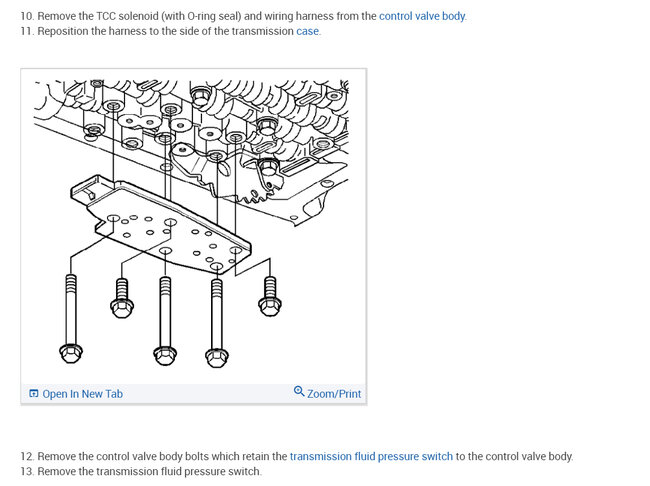 10. Remove the TCC solenoid (with O-ring seal) and wiring harness from the control valve body.
11. Reposition the harness to the side of the transmission case.

Open In New Tab
Zoom/Print

12. Remove the control valve body bolts which retain the transmission fluid pressure switch to the control valve body.
13. Remove the transmission fluid pressure switch.