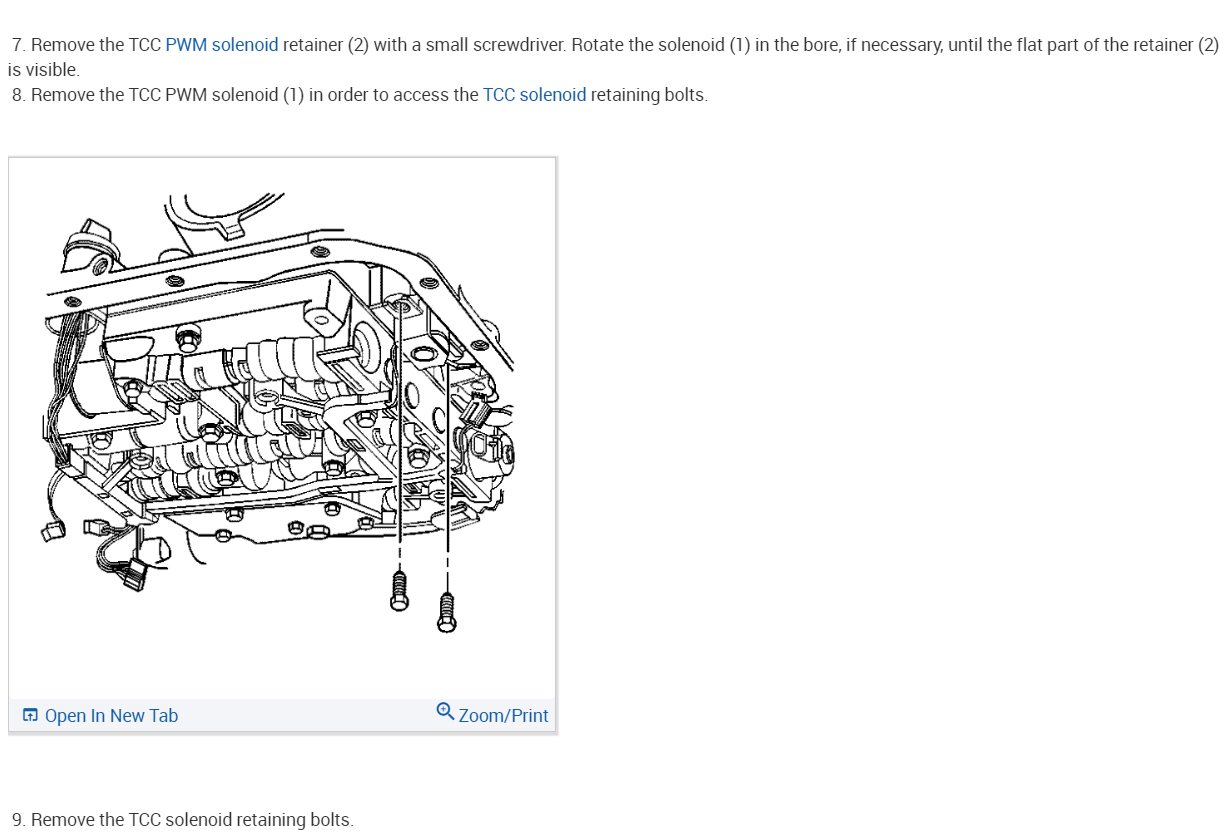 7. Remove the TCC PWM solenoid retainer (2) with a small screwdriver. Rotate the solenoid (1) in the bore, if necessary, until the flat part of the retainer (2) is visible.
8. Remove the TCC PWM solenoid (1) in order to access the TCC solenoid retaining bolts.

Open In New Tab

Zoom/Print

9. Remove the TCC solenoid retaining bolts.