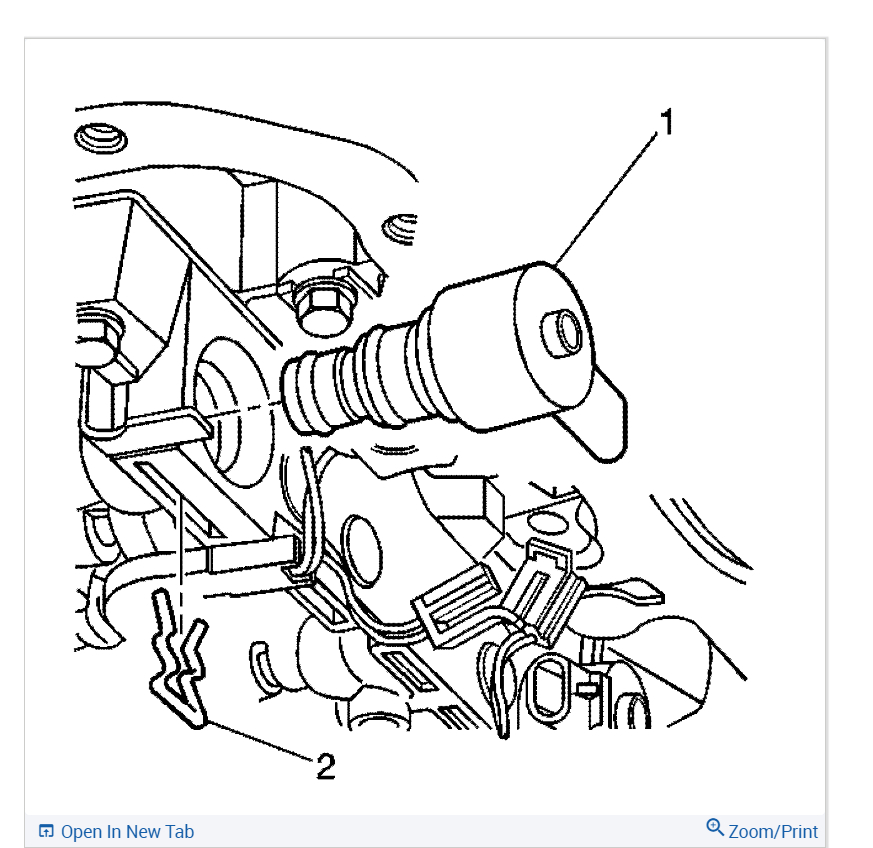 1

2

Open In New Tab

Zoom/Print