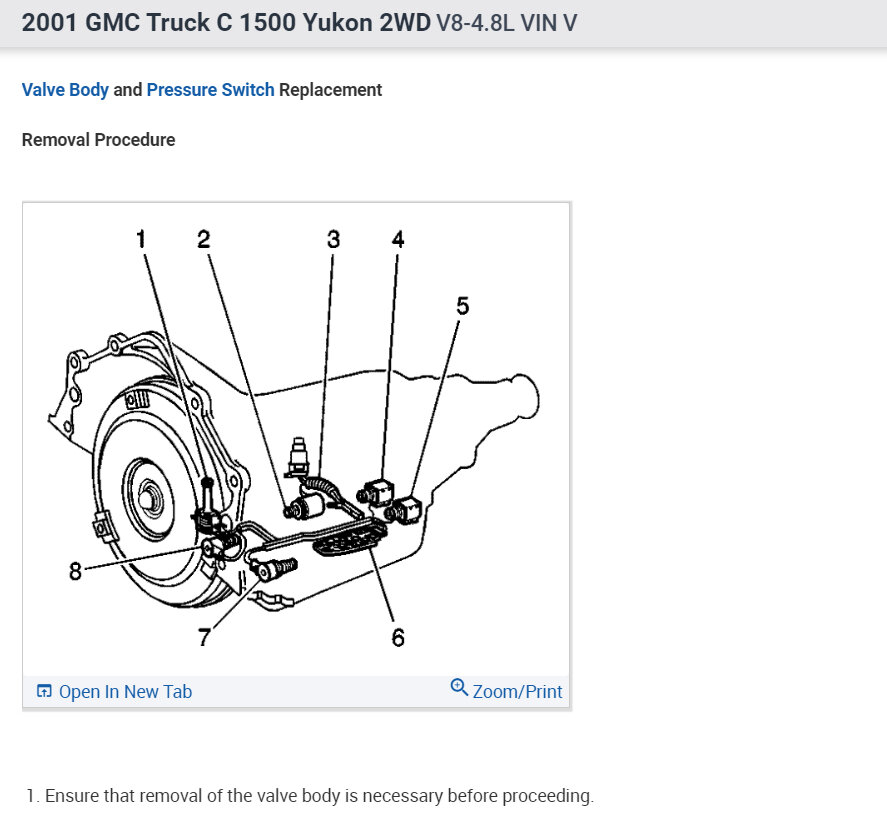 2001 GMC Truck C 1500 Yukon 2WD V8-4.8L VIN V

Valve Body and Pressure Switch Replacement

Removal Procedure

1
2
3
4
5
8
7
6

Open In New Tab
Zoom/Print

1. Ensure that removal of the valve body is necessary before proceeding.