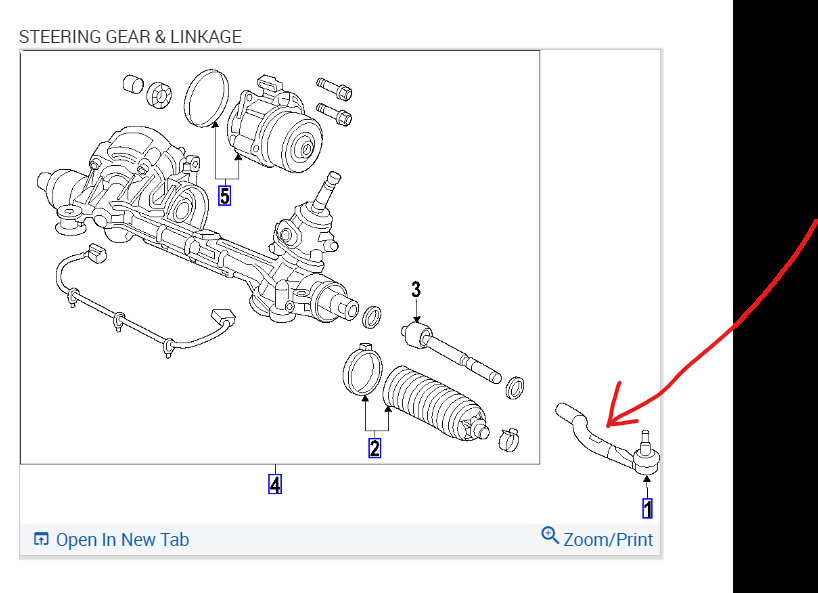 STEERING GEAR & LINKAGE

5

3

2

4

1

Open In New Tab

Zoom/Print