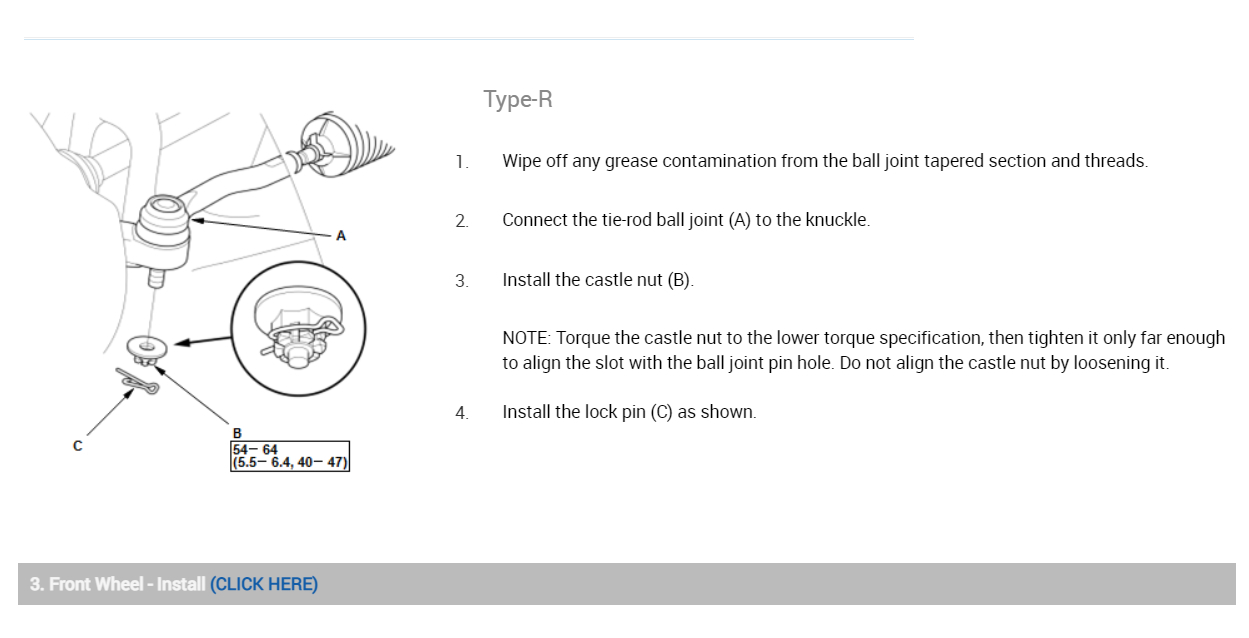 A

C

B
54– 64
(5.5– 6.4, 40– 47)

Type-R

1. Wipe off any grease contamination from the ball joint tapered section and threads.

2. Connect the tie-rod ball joint (A) to the knuckle.

3. Install the castle nut (B).

NOTE: Torque the castle nut to the lower torque specification, then tighten it only far enough to align the slot with the ball joint pin hole. Do not align the castle nut by loosening it.

4. Install the lock pin (C) as shown.

3. Front Wheel - Install (CLICK HERE)