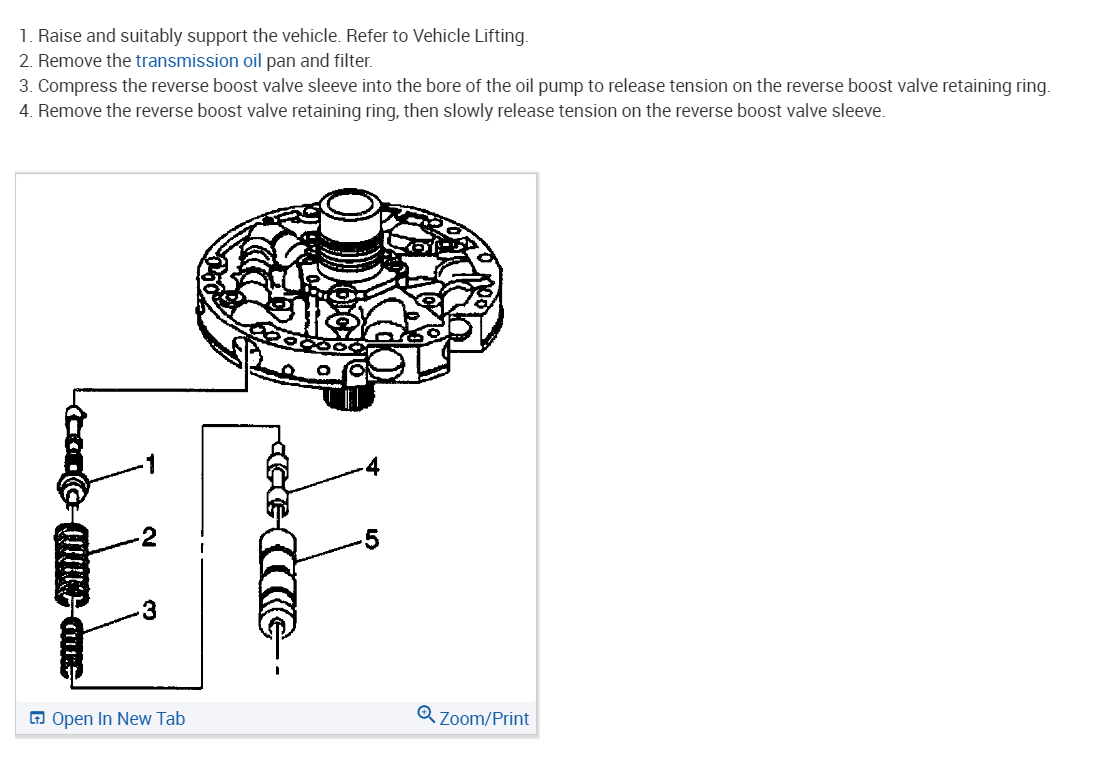 1. Raise and suitably support the vehicle. Refer to Vehicle Lifting.
2. Remove the transmission oil pan and filter.
3. Compress the reverse boost valve sleeve into the bore of the oil pump to release tension on the reverse boost valve retaining ring.
4. Remove the reverse boost valve retaining ring, then slowly release tension on the reverse boost valve sleeve.

1
2
3
4
5

Open In New Tab
Zoom/Print