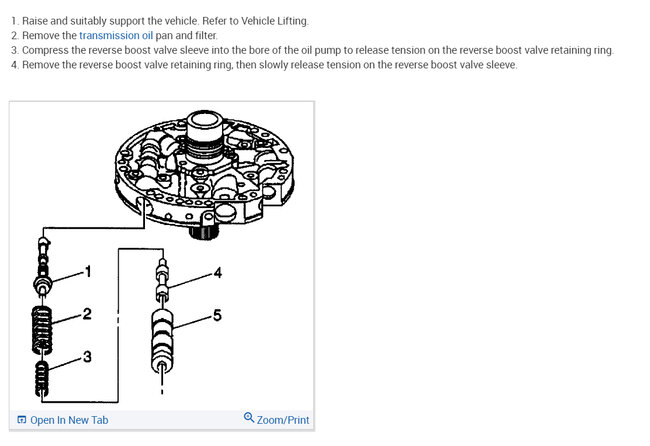 1. Raise and suitably support the vehicle. Refer to Vehicle Lifting.
2. Remove the transmission oil pan and filter.
3. Compress the reverse boost valve sleeve into the bore of the oil pump to release tension on the reverse boost valve retaining ring.
4. Remove the reverse boost valve retaining ring, then slowly release tension on the reverse boost valve sleeve.

1
2
3
4
5

Open In New Tab
Zoom/Print