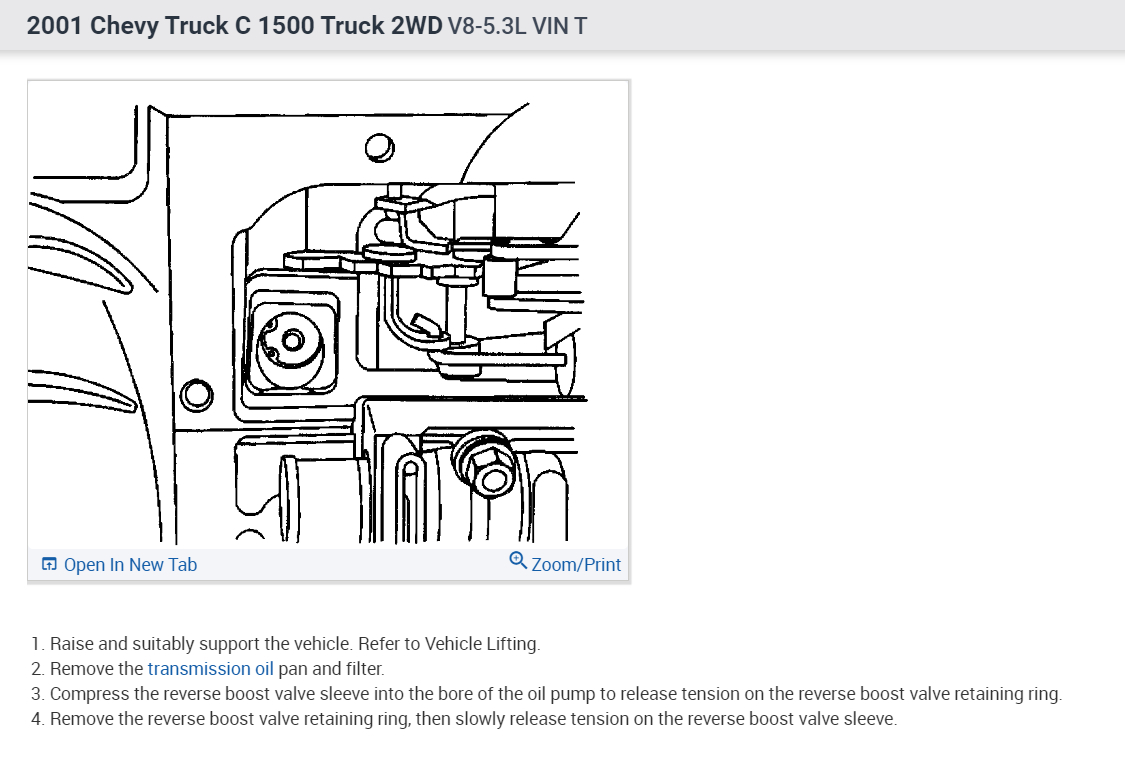 2001 Chevy Truck C 1500 Truck 2WD V8-5.3L VIN T

Open In New Tab

Zoom/Print

1. Raise and suitably support the vehicle. Refer to Vehicle Lifting.
2. Remove the transmission oil pan and filter.
3. Compress the reverse boost valve sleeve into the bore of the oil pump to release tension on the reverse boost valve retaining ring.
4. Remove the reverse boost valve retaining ring, then slowly release tension on the reverse boost valve sleeve.