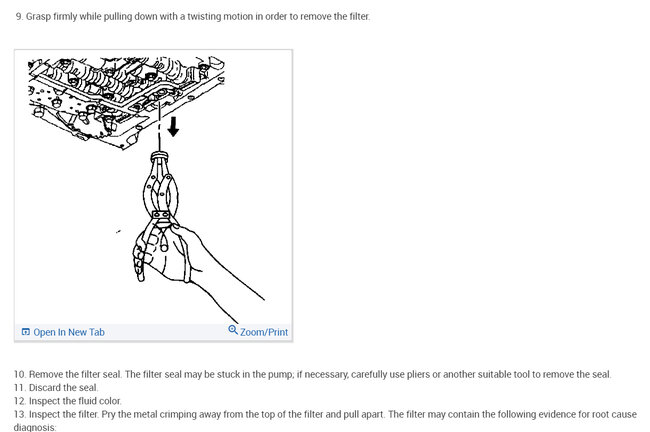 9. Grasp firmly while pulling down with a twisting motion in order to remove the filter.

Open In New Tab

Zoom/Print

10. Remove the filter seal. The filter seal may be stuck in the pump; if necessary, carefully use pliers or another suitable tool to remove the seal.
11. Discard the seal.
12. Inspect the fluid color.
13. Inspect the filter. Pry the metal crimping away from the top of the filter and pull apart. The filter may contain the following evidence for root cause diagnosis: