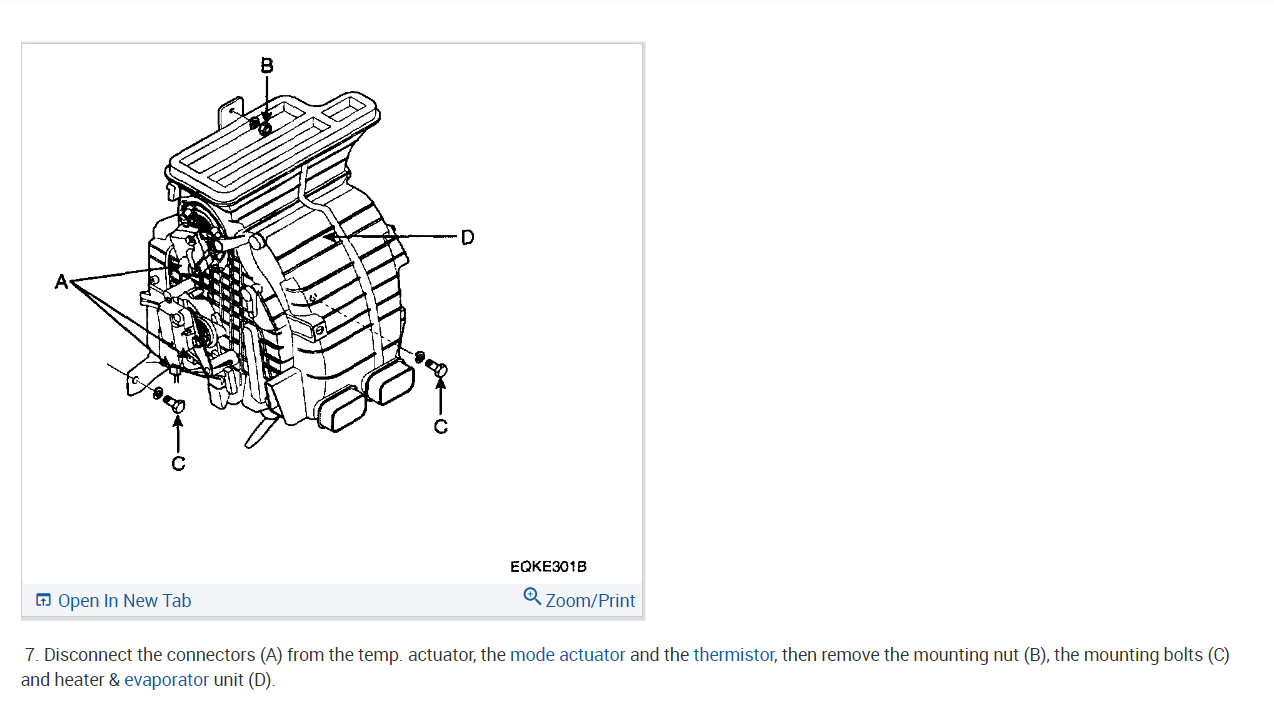 B

D

A

C

C

EQKE301B

Open In New Tab

Zoom/Print

7. Disconnect the connectors (A) from the temp. actuator, the mode actuator and the thermistor, then remove the mounting nut (B), the mounting bolts (C) and heater & evaporator unit (D).