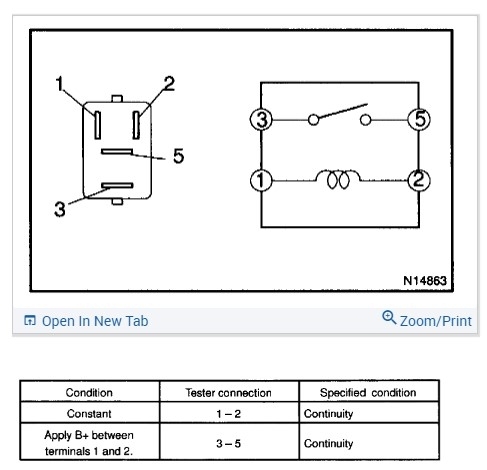 1
2
5
3

3
5
1
2

N14863

Open In New Tab
Zoom/Print

| Condition | Tester connection | Specified condition |
|---|---|---|
| Constant | 1 – 2 | Continuity |
| Apply B+ between terminals 1 and 2. | 3 – 5 | Continuity |