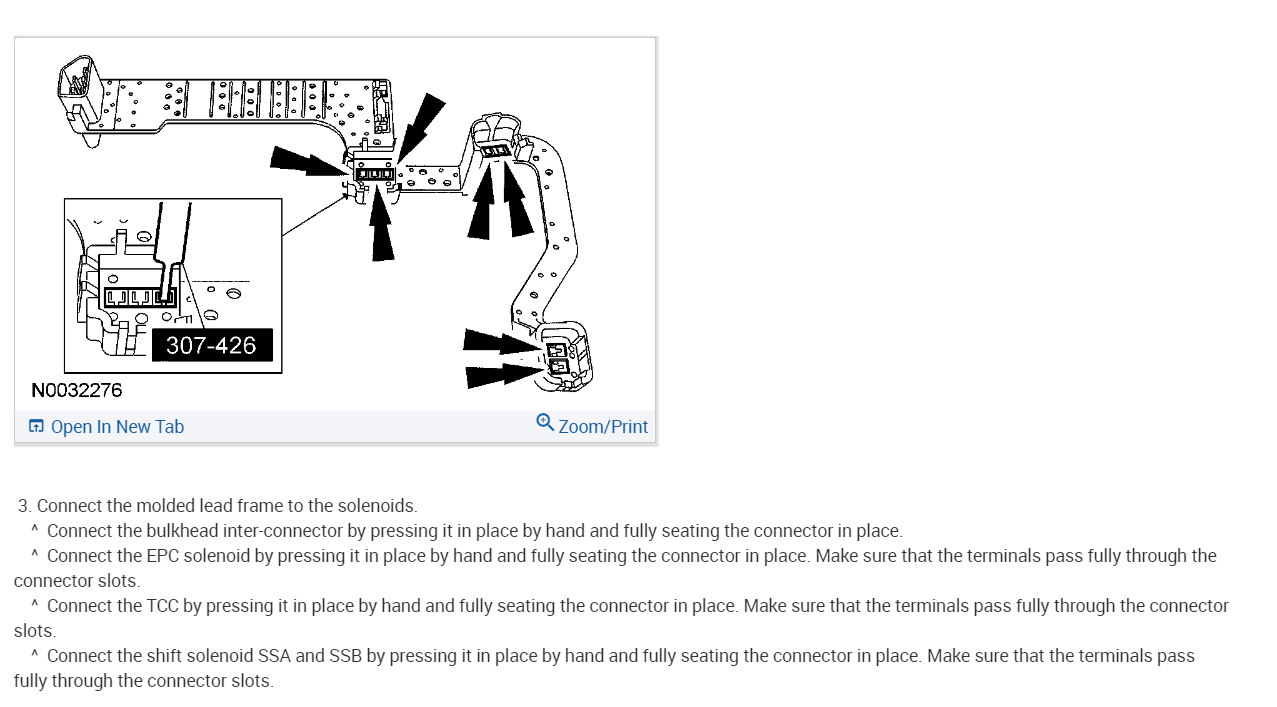 307-426

N0032276

Open In New Tab

Zoom/Print

3. Connect the molded lead frame to the solenoids.

^ Connect the bulkhead inter-connector by pressing it in place by hand and fully seating the connector in place.

^ Connect the EPC solenoid by pressing it in place by hand and fully seating the connector in place. Make sure that the terminals pass fully through the connector slots.

^ Connect the TCC by pressing it in place by hand and fully seating the connector in place. Make sure that the terminals pass fully through the connector slots.

^ Connect the shift solenoid SSA and SSB by pressing it in place by hand and fully seating the connector in place. Make sure that the terminals pass fully through the connector slots.