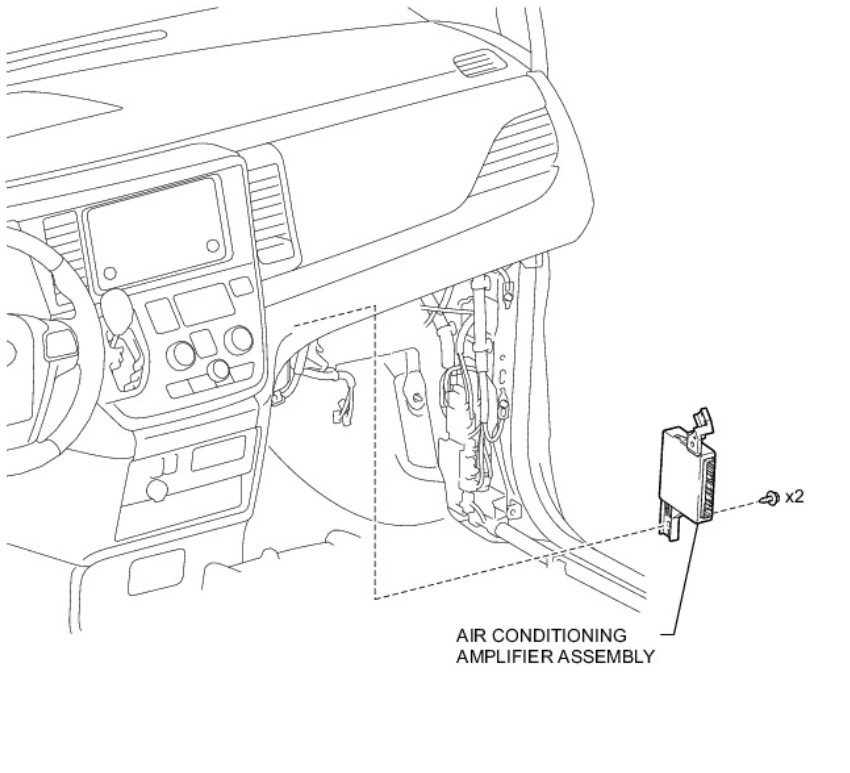 x2

AIR CONDITIONING
AMPLIFIER ASSEMBLY