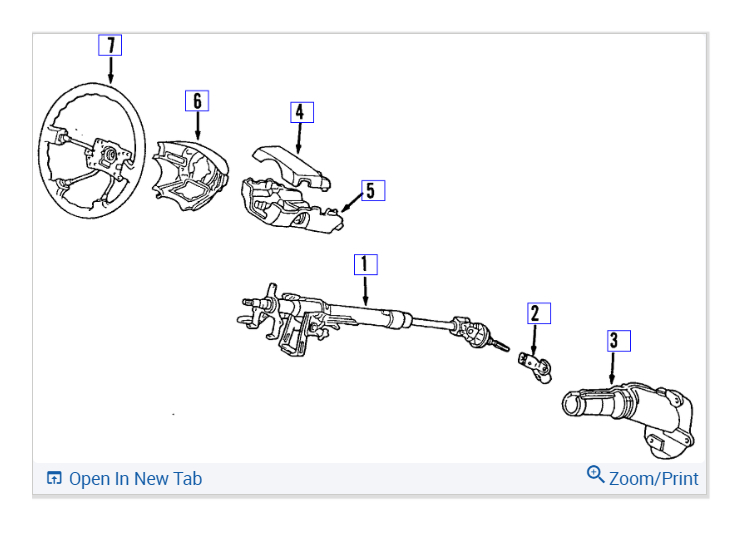 7
6
4
5
1
2
3
Open In New Tab
Zoom/Print