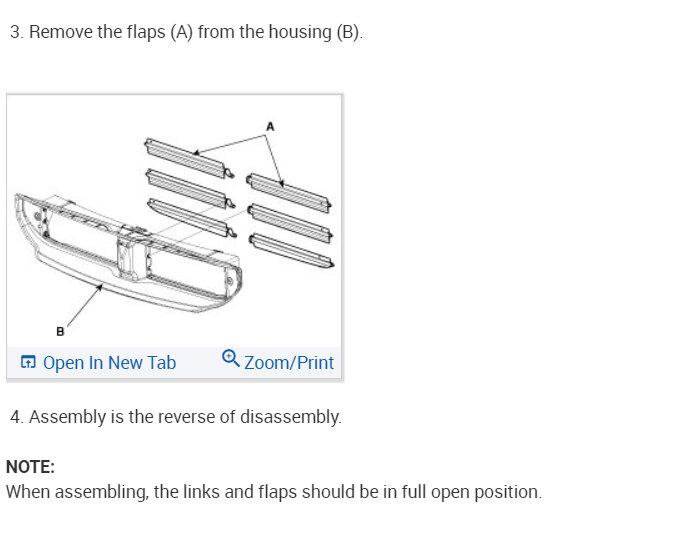 3. Remove the flaps (A) from the housing (B).

A

B

Open In New Tab Zoom/Print

4. Assembly is the reverse of disassembly.

NOTE:
When assembling, the links and flaps should be in full open position.