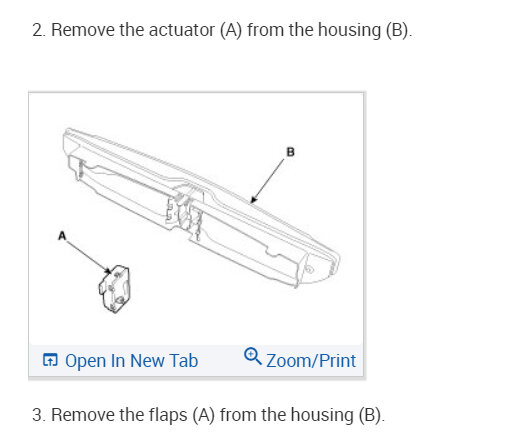 2. Remove the actuator (A) from the housing (B).

B

A

Open In New Tab

Zoom/Print

3. Remove the flaps (A) from the housing (B).