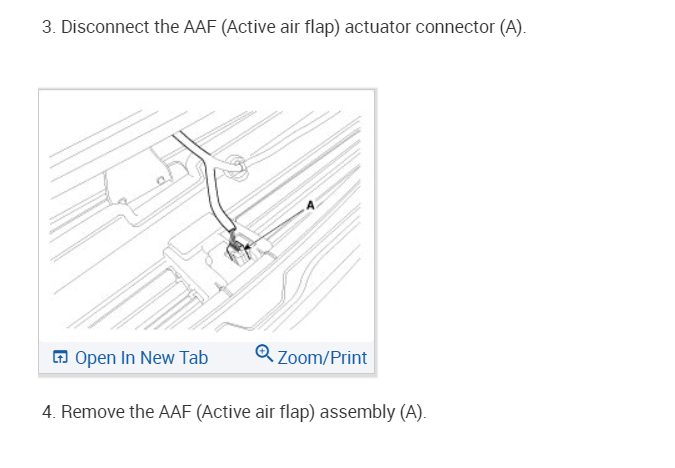 3. Disconnect the AAF (Active air flap) actuator connector (A).

A

Open In New Tab Zoom/Print

4. Remove the AAF (Active air flap) assembly (A).