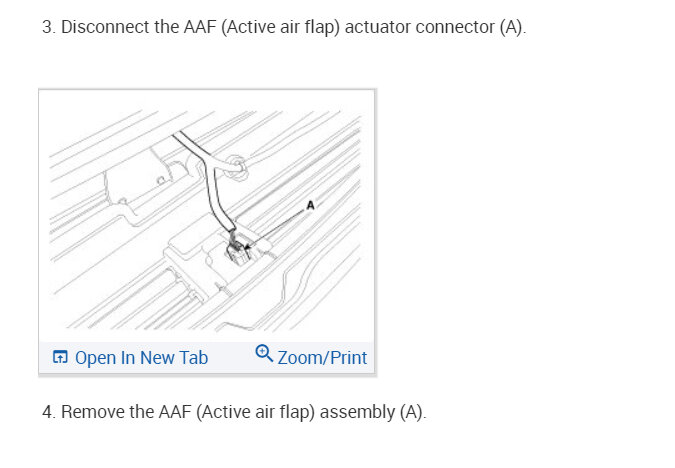 3. Disconnect the AAF (Active air flap) actuator connector (A).

A

Open In New Tab

Zoom/Print

4. Remove the AAF (Active air flap) assembly (A).