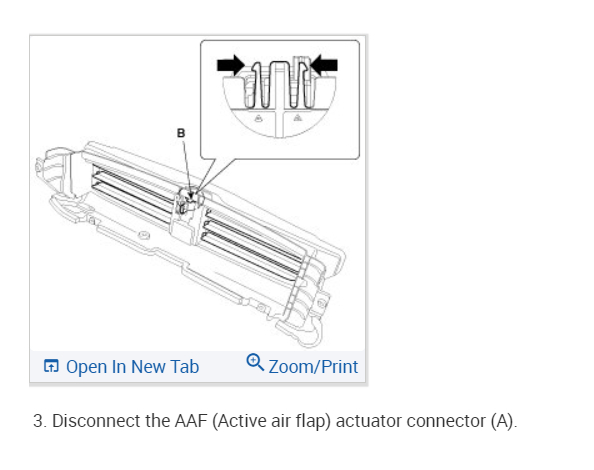 B

Open In New Tab
Zoom/Print

3. Disconnect the AAF (Active air flap) actuator connector (A).