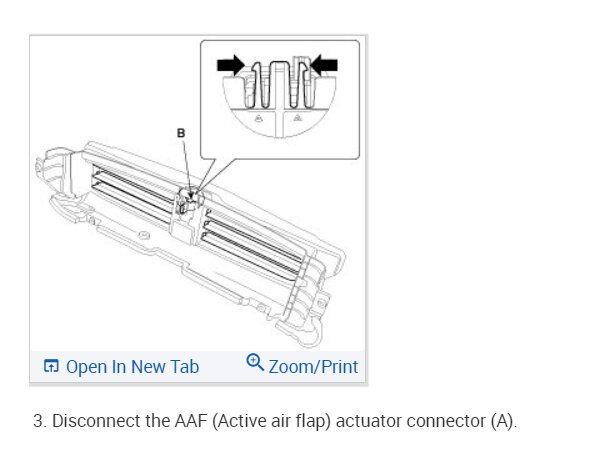 B

Open In New Tab

Zoom/Print

3. Disconnect the AAF (Active air flap) actuator connector (A).