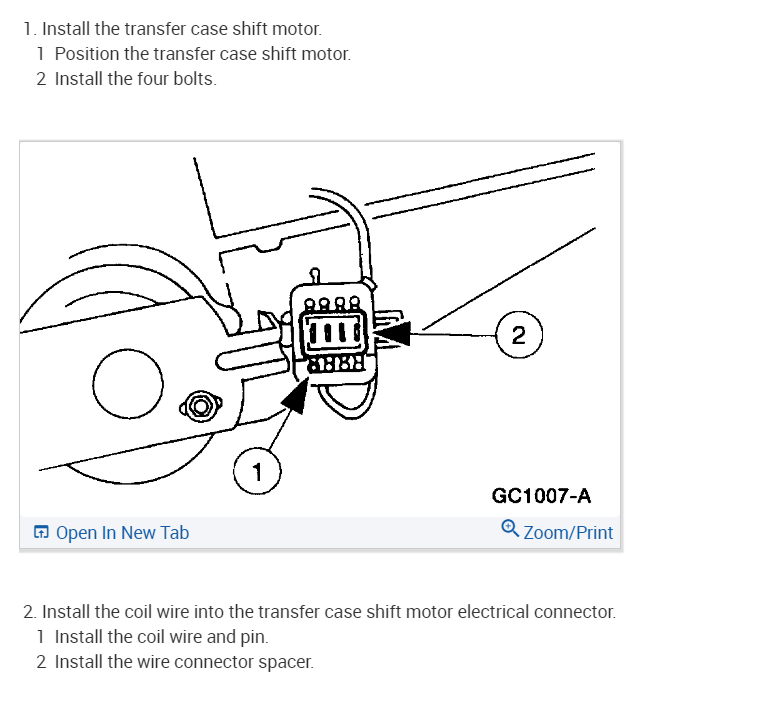 1. Install the transfer case shift motor.
1 Position the transfer case shift motor.
2 Install the four bolts.

2

1

GC1007-A

Open In New Tab

Zoom/Print

2. Install the coil wire into the transfer case shift motor electrical connector.
1 Install the coil wire and pin.
2 Install the wire connector spacer.