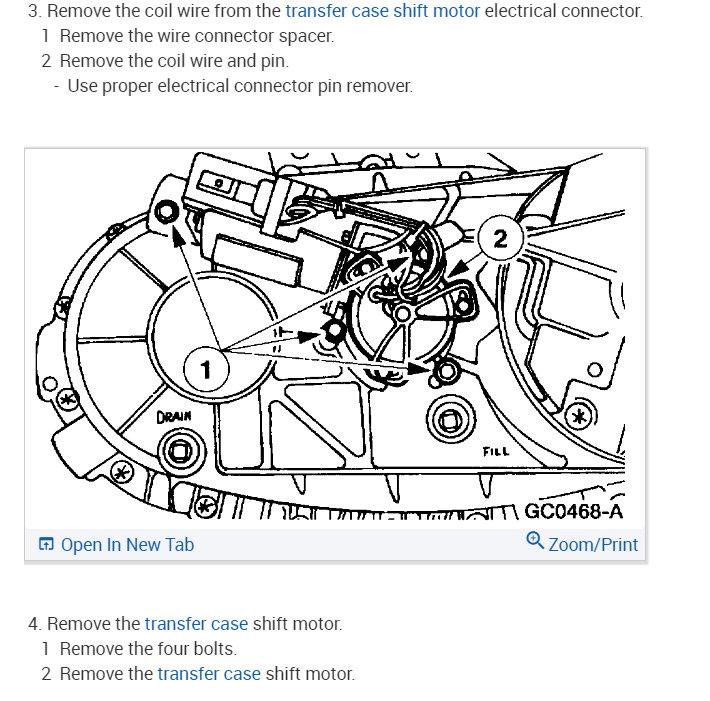 3. Remove the coil wire from the transfer case shift motor electrical connector.
1 Remove the wire connector spacer.
2 Remove the coil wire and pin.
- Use proper electrical connector pin remover.

2
1
DRAIN
FILL
GC0468-A

Open In New Tab
Zoom/Print

4. Remove the transfer case shift motor.
1 Remove the four bolts.
2 Remove the transfer case shift motor.