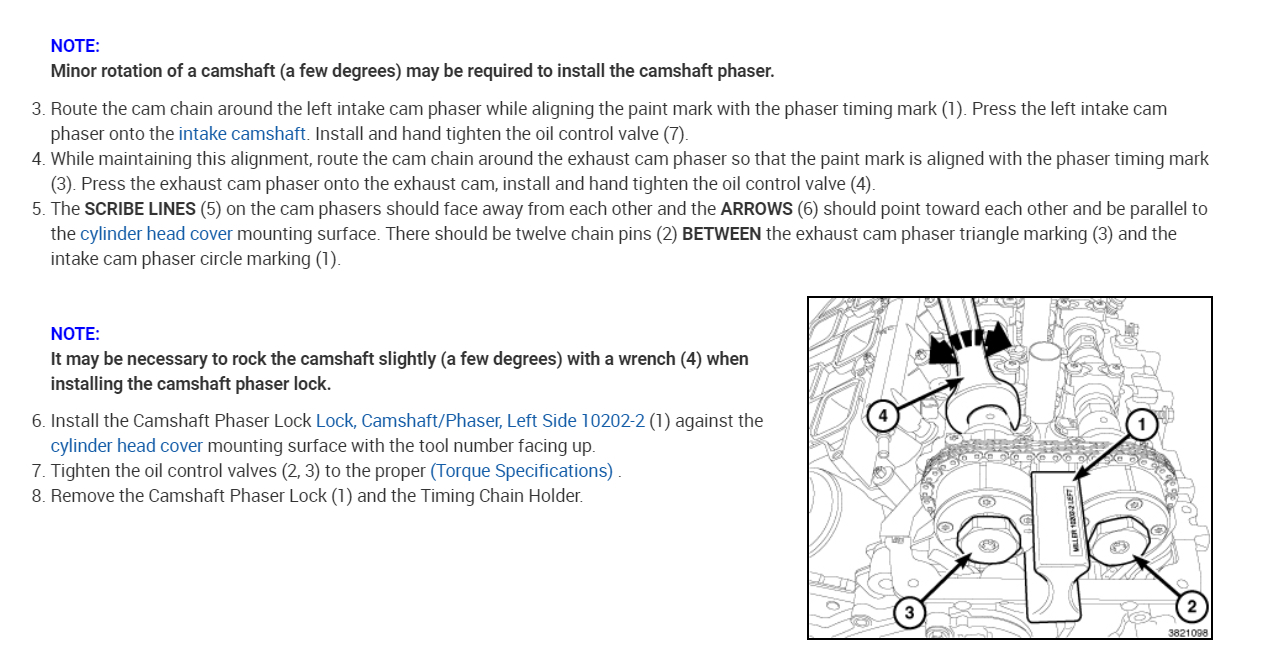 NOTE:
Minor rotation of a camshaft (a few degrees) may be required to install the camshaft phaser.

3. Route the cam chain around the left intake cam phaser while aligning the paint mark with the phaser timing mark (1). Press the left intake cam phaser onto the intake camshaft. Install and hand tighten the oil control valve (7).
4. While maintaining this alignment, route the cam chain around the exhaust cam phaser so that the paint mark is aligned with the phaser timing mark (3). Press the exhaust cam phaser onto the exhaust cam, install and hand tighten the oil control valve (4).
5. The SCRIBE LINES (5) on the cam phasers should face away from each other and the ARROWS (6) should point toward each other and be parallel to the cylinder head cover mounting surface. There should be twelve chain pins (2) BETWEEN the exhaust cam phaser triangle marking (3) and the intake cam phaser circle marking (1).

NOTE:
It may be necessary to rock the camshaft slightly (a few degrees) with a wrench (4) when installing the camshaft phaser lock.

6. Install the Camshaft Phaser Lock Lock, Camshaft/Phaser, Left Side 10202-2 (1) against the cylinder head cover mounting surface with the tool number facing up.
7. Tighten the oil control valves (2, 3) to the proper (Torque Specifications) .
8. Remove the Camshaft Phaser Lock (1) and the Timing Chain Holder.

4
1
MILLER 10202-2 LEFT
3
2
3821098