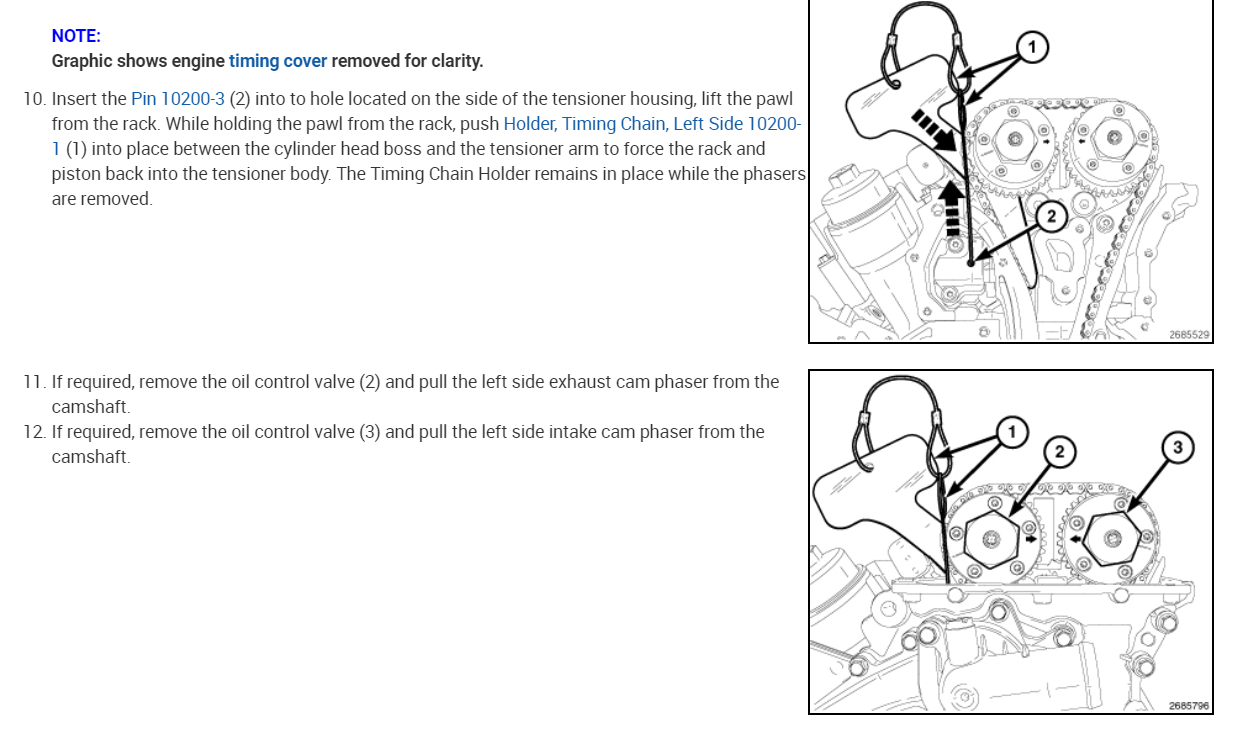 NOTE:
Graphic shows engine timing cover removed for clarity.

10. Insert the Pin 10200-3 (2) into to hole located on the side of the tensioner housing, lift the pawl from the rack. While holding the pawl from the rack, push Holder, Timing Chain, Left Side 10200-1 (1) into place between the cylinder head boss and the tensioner arm to force the rack and piston back into the tensioner body. The Timing Chain Holder remains in place while the phasers are removed.

1
2
2685529

11. If required, remove the oil control valve (2) and pull the left side exhaust cam phaser from the camshaft.
12. If required, remove the oil control valve (3) and pull the left side intake cam phaser from the camshaft.

1
2
3
2685796