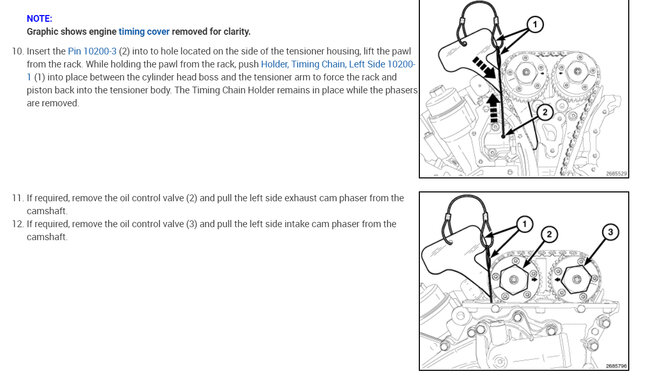 NOTE:
Graphic shows engine timing cover removed for clarity.

10. Insert the Pin 10200-3 (2) into to hole located on the side of the tensioner housing, lift the pawl from the rack. While holding the pawl from the rack, push Holder, Timing Chain, Left Side 10200-1 (1) into place between the cylinder head boss and the tensioner arm to force the rack and piston back into the tensioner body. The Timing Chain Holder remains in place while the phasers are removed.

1

2

2685529

11. If required, remove the oil control valve (2) and pull the left side exhaust cam phaser from the camshaft.
12. If required, remove the oil control valve (3) and pull the left side intake cam phaser from the camshaft.

1

2

3

2685796