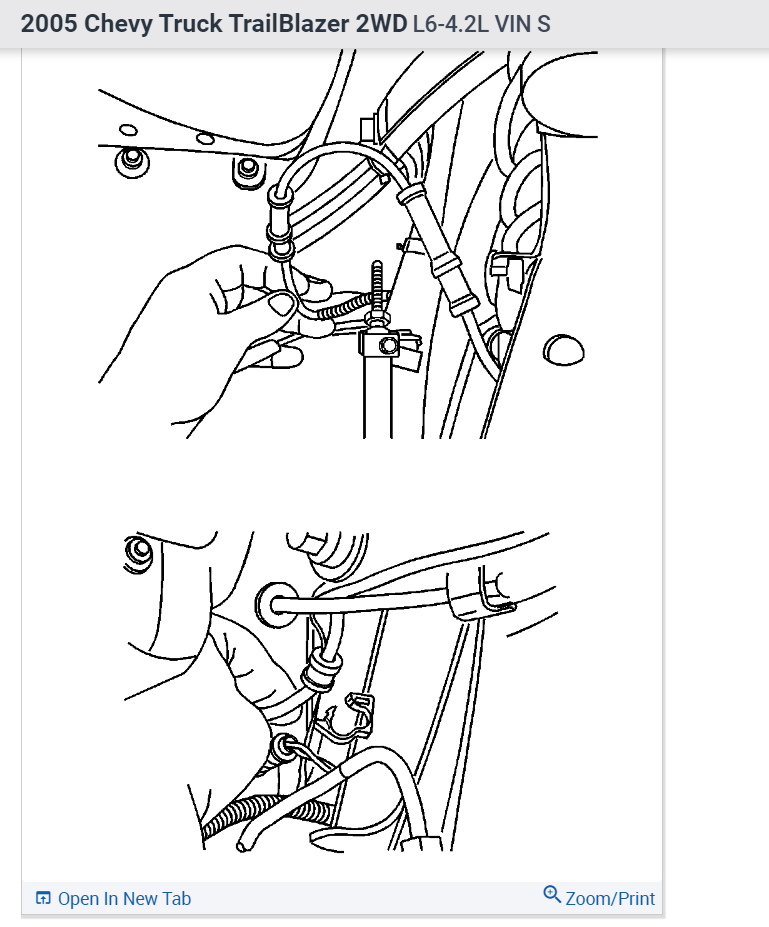 2005 Chevy Truck TrailBlazer 2WD L6-4.2L VIN S

Open In New Tab

Zoom/Print