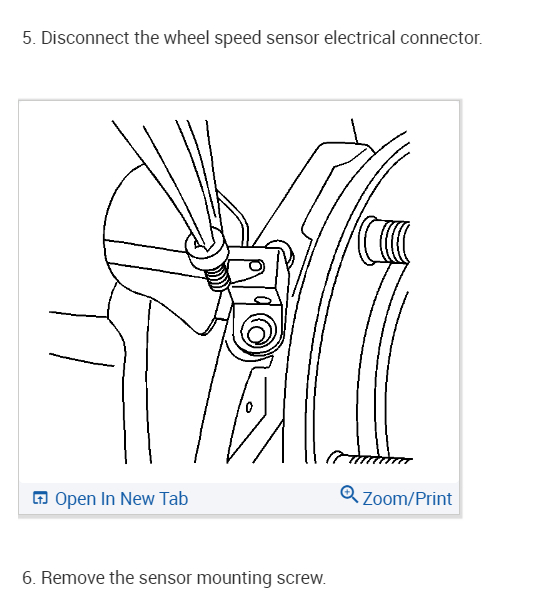 5. Disconnect the wheel speed sensor electrical connector.

Open In New Tab

Zoom/Print

6. Remove the sensor mounting screw.