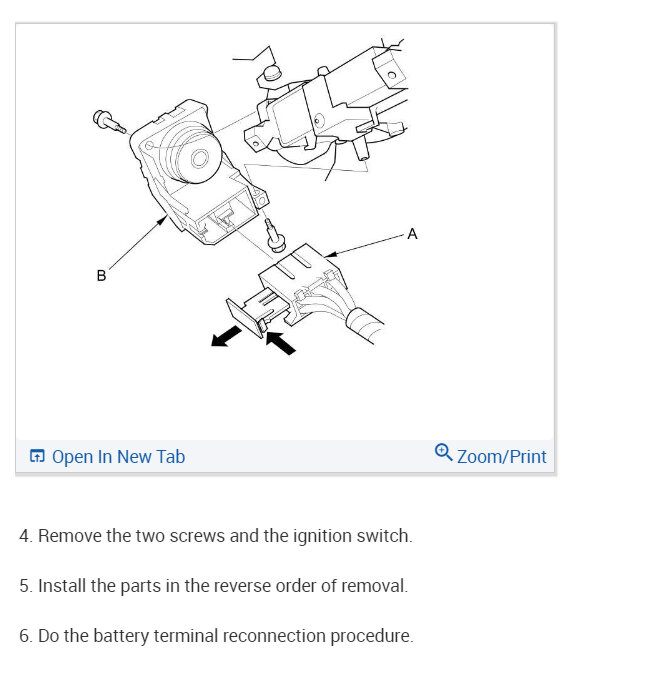 A

B

Open In New Tab

Zoom/Print

4. Remove the two screws and the ignition switch.

5. Install the parts in the reverse order of removal.

6. Do the battery terminal reconnection procedure.