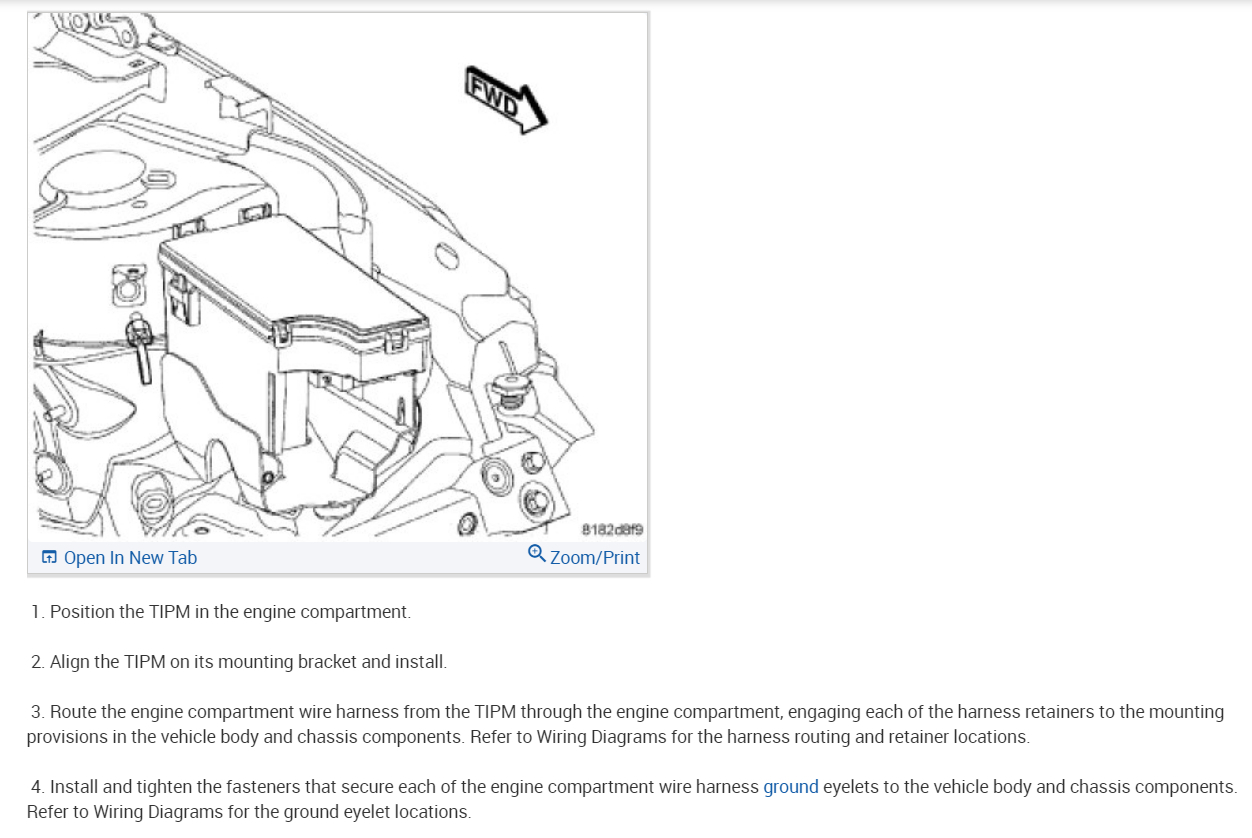 FWD

8182d8f9

Open In New Tab

Zoom/Print

1. Position the TIPM in the engine compartment.

2. Align the TIPM on its mounting bracket and install.

3. Route the engine compartment wire harness from the TIPM through the engine compartment, engaging each of the harness retainers to the mounting provisions in the vehicle body and chassis components. Refer to Wiring Diagrams for the harness routing and retainer locations.

4. Install and tighten the fasteners that secure each of the engine compartment wire harness ground eyelets to the vehicle body and chassis components. Refer to Wiring Diagrams for the ground eyelet locations.