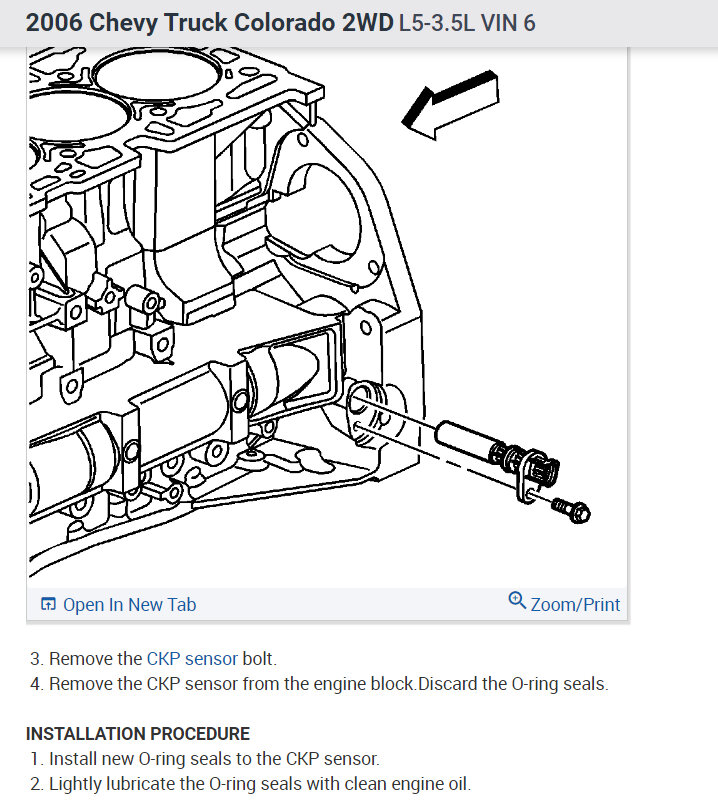 2006 Chevy Truck Colorado 2WD L5-3.5L VIN 6

Open In New Tab

Zoom/Print

3. Remove the CKP sensor bolt.
4. Remove the CKP sensor from the engine block.Discard the O-ring seals.

INSTALLATION PROCEDURE
1. Install new O-ring seals to the CKP sensor.
2. Lightly lubricate the O-ring seals with clean engine oil.