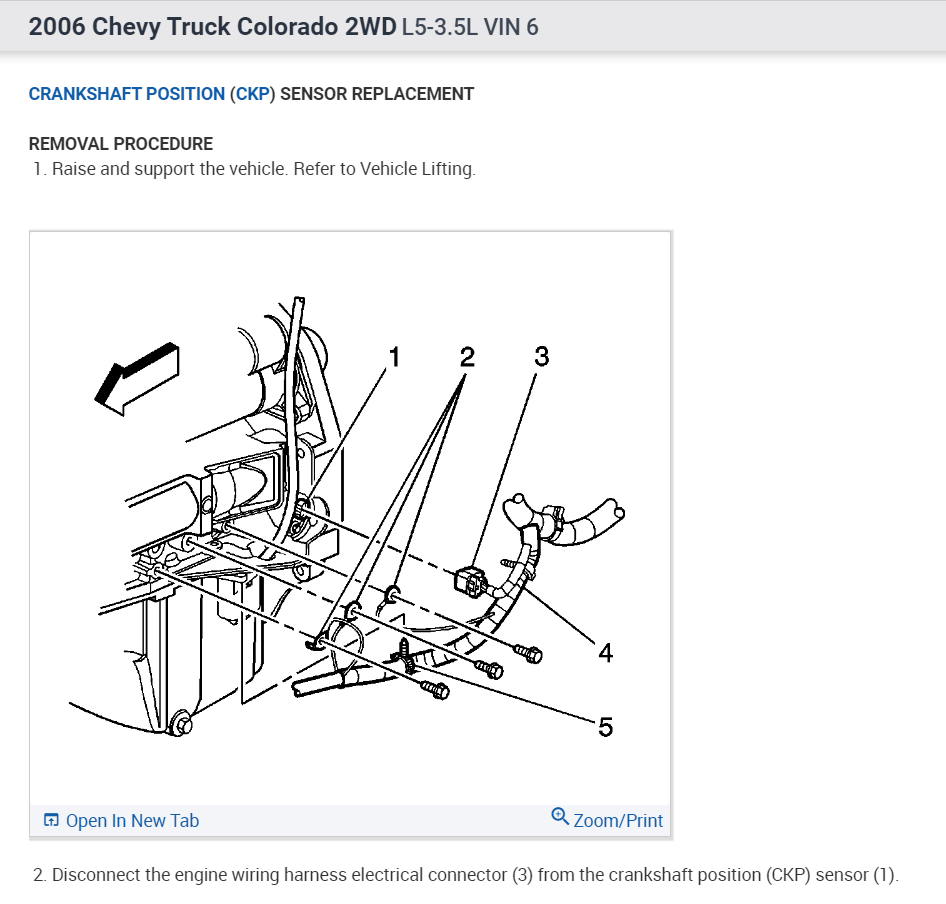 2006 Chevy Truck Colorado 2WD L5-3.5L VIN 6

CRANKSHAFT POSITION (CKP) SENSOR REPLACEMENT

REMOVAL PROCEDURE
1. Raise and support the vehicle. Refer to Vehicle Lifting.

1
2
3
4
5

Open In New Tab
Zoom/Print

2. Disconnect the engine wiring harness electrical connector (3) from the crankshaft position (CKP) sensor (1).