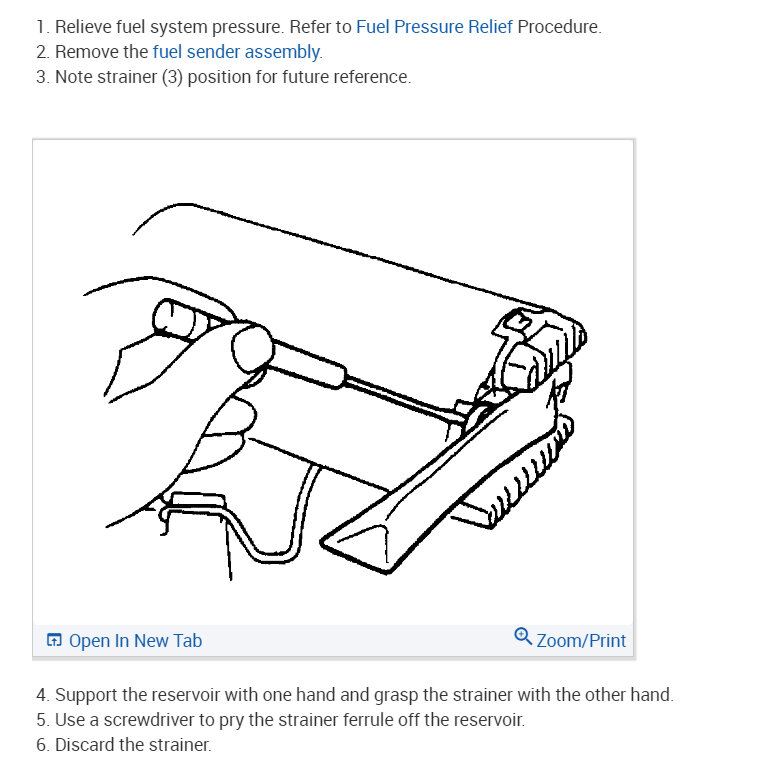 1. Relieve fuel system pressure. Refer to Fuel Pressure Relief Procedure.
2. Remove the fuel sender assembly.
3. Note strainer (3) position for future reference.

Open In New Tab

Zoom/Print

4. Support the reservoir with one hand and grasp the strainer with the other hand.
5. Use a screwdriver to pry the strainer ferrule off the reservoir.
6. Discard the strainer.