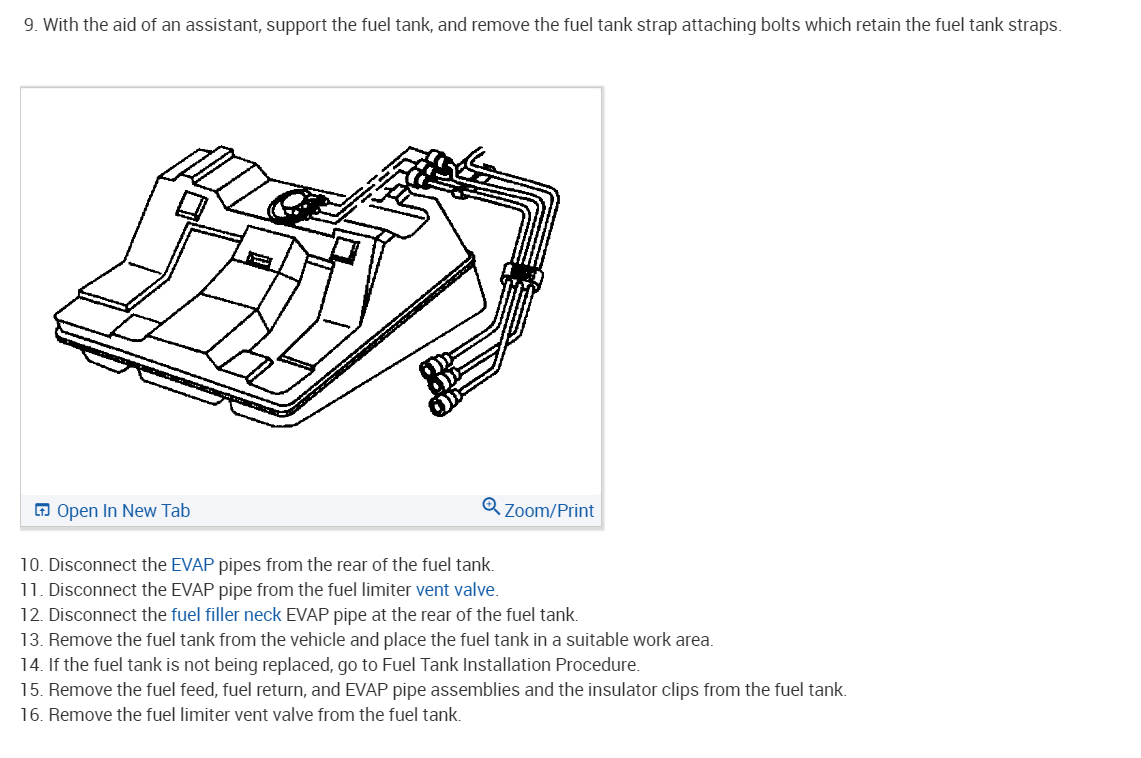 9. With the aid of an assistant, support the fuel tank, and remove the fuel tank strap attaching bolts which retain the fuel tank straps.

Open In New Tab

Zoom/Print

10. Disconnect the EVAP pipes from the rear of the fuel tank.
11. Disconnect the EVAP pipe from the fuel limiter vent valve.
12. Disconnect the fuel filler neck EVAP pipe at the rear of the fuel tank.
13. Remove the fuel tank from the vehicle and place the fuel tank in a suitable work area.
14. If the fuel tank is not being replaced, go to Fuel Tank Installation Procedure.
15. Remove the fuel feed, fuel return, and EVAP pipe assemblies and the insulator clips from the fuel tank.
16. Remove the fuel limiter vent valve from the fuel tank.